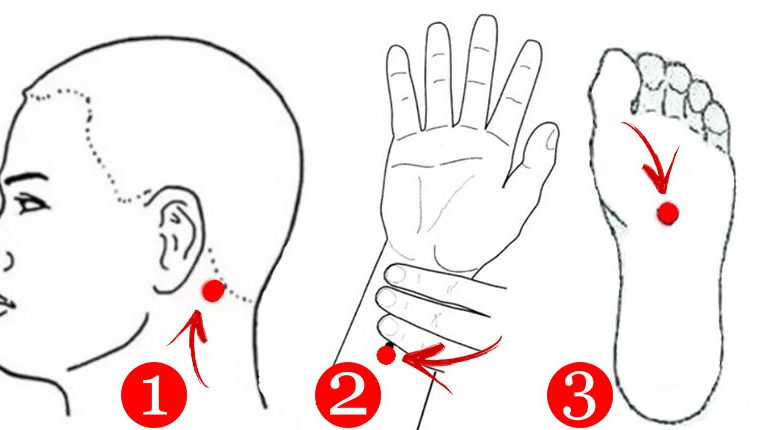 1
2
3